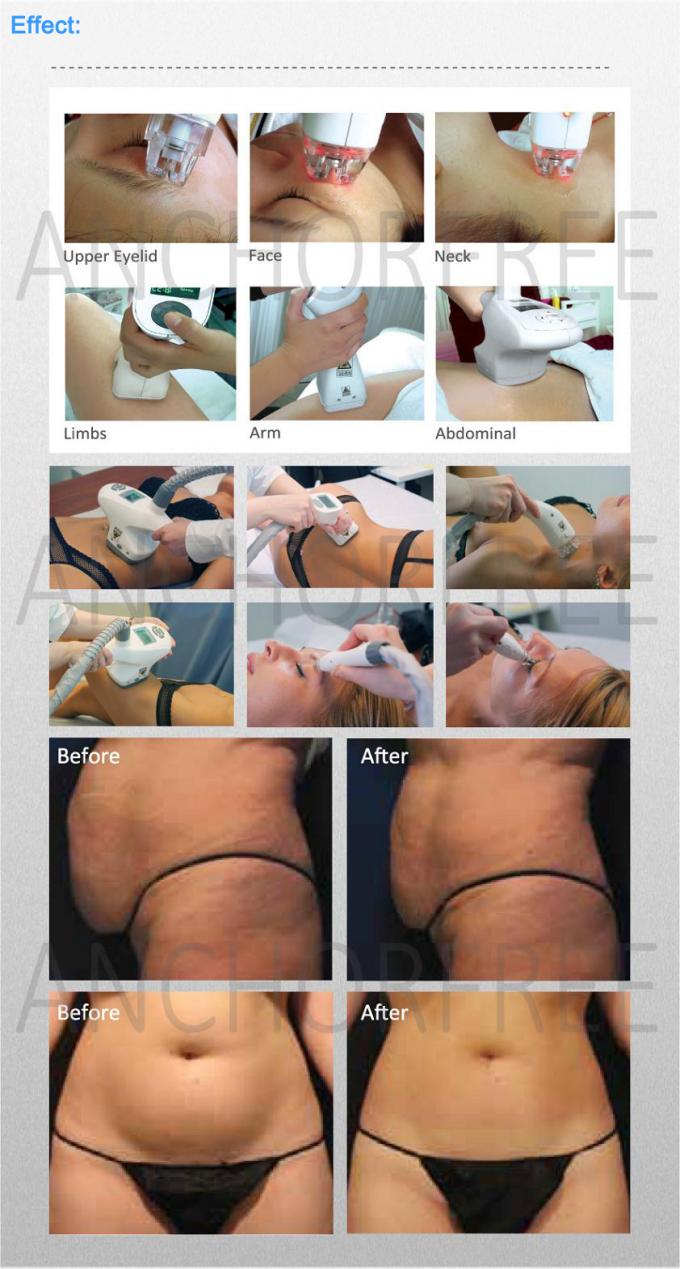 Effect:

ANCHORFREE

Upper Eyelid

Face

Neck

Limbs

Arm

Abdominal

ANCHORFREE

Before

After

ANCHORFREE

Before

After